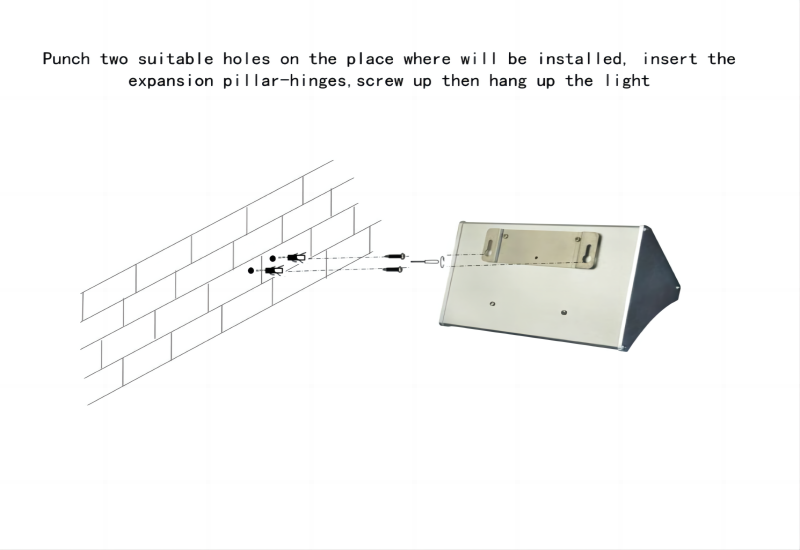 Punch two suitable holes on the place where will be installed, insert the expansion pillar-hinges,screw up then hang up the light